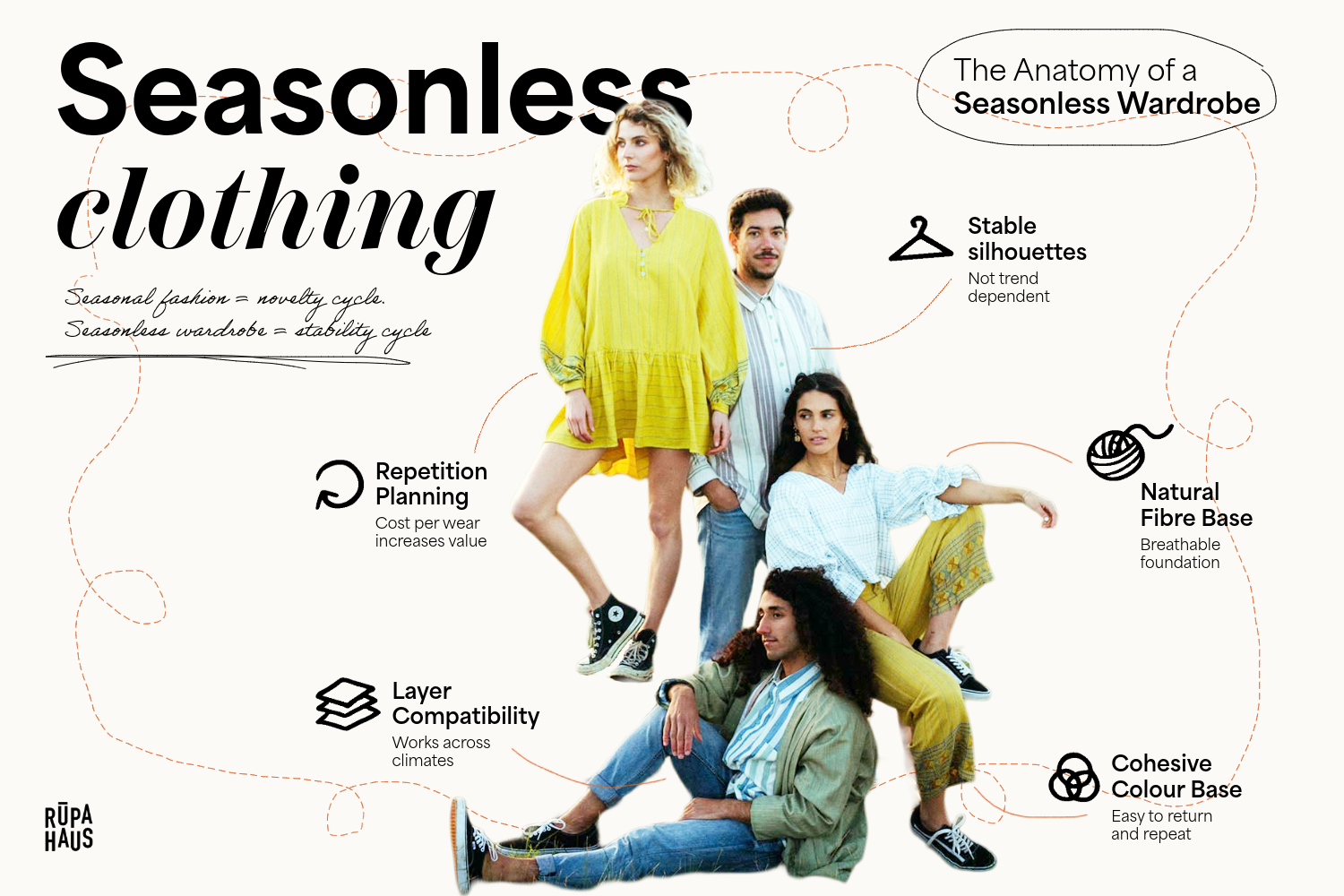 Seasonless clothing

Seasonal fashion = novelty cycle.
Seasonless wardrobe = stability cycle

The Anatomy of a
Seasonless Wardrobe

Stable silhouettes
Not trend dependent

Repetition Planning
Cost per wear increases value

Natural Fibre Base
Breathable foundation

Layer Compatibility
Works across climates

Cohesive Colour Base
Easy to return and repeat

RŪPA HAUS